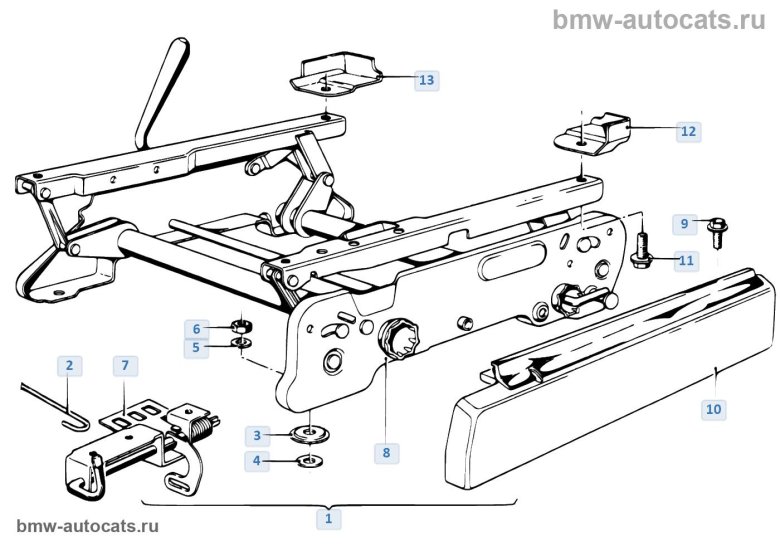 bmw-autocats.ru

13

12

9

11

6

5

2

7

3

4

8

10

1

bmw-autocats.ru