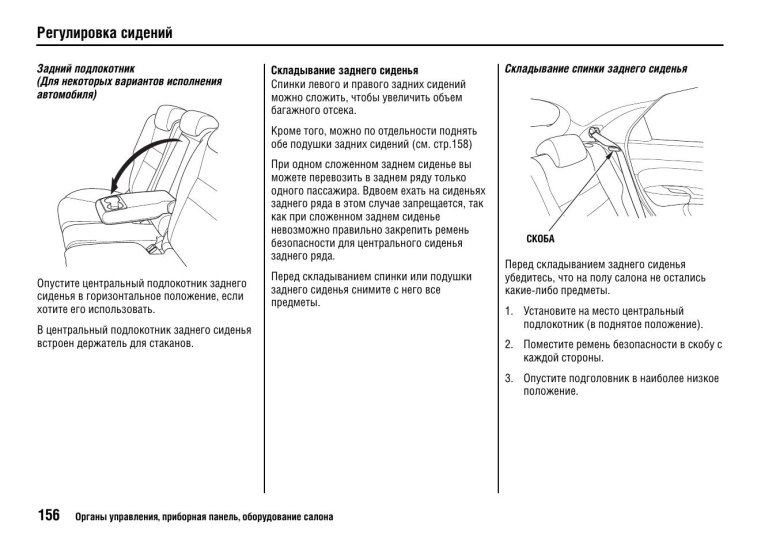 Регулировка сидений

Задний подлокотник
(Для некоторых вариантов исполнения автомобиля)

Опустите центральный подлокотник заднего сиденья в горизонтальное положение, если хотите его использовать.

В центральный подлокотник заднего сиденья встроен держатель для стаканов.

Складывание заднего сиденья
Спинки левого и правого задних сидений можно сложить, чтобы увеличить объем багажного отсека.

Кроме того, можно по отдельности поднять обе подушки задних сидений (см. стр.158)

При одном сложенном заднем сиденье вы можете перевозить в заднем ряду только одного пассажира. Вдвоем ехать на сиденьях заднего ряда в этом случае запрещается, так как при сложенном заднем сиденье невозможно правильно закрепить ремень безопасности для центрального сиденья заднего ряда.

Перед складыванием спинки или подушки заднего сиденья снимите с него все предметы.

Складывание спинки заднего сиденья

СКОБА

Перед складыванием заднего сиденья убедитесь, что на полу салона не остались какие-либо предметы.

1. Установите на место центральный подлокотник (в поднятое положение).

2. Поместите ремень безопасности в скобу с каждой стороны.

3. Опустите подголовник в наиболее низкое положение.

156 Органы управления, приборная панель, оборудование салона