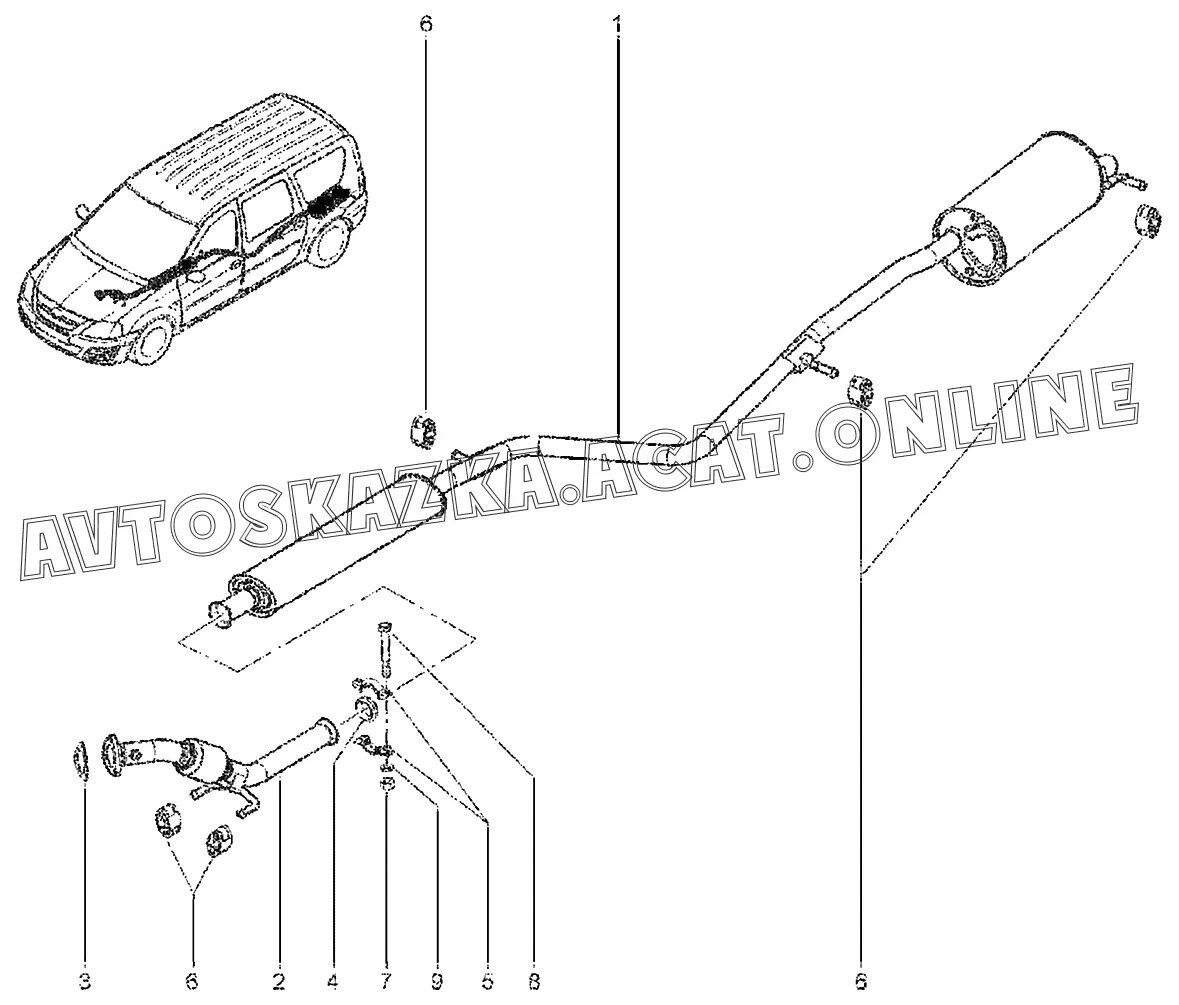 6
1
AVTOSKAZKA.ACAT.ONLINE
3
6
2
4
7
9
5
8
6