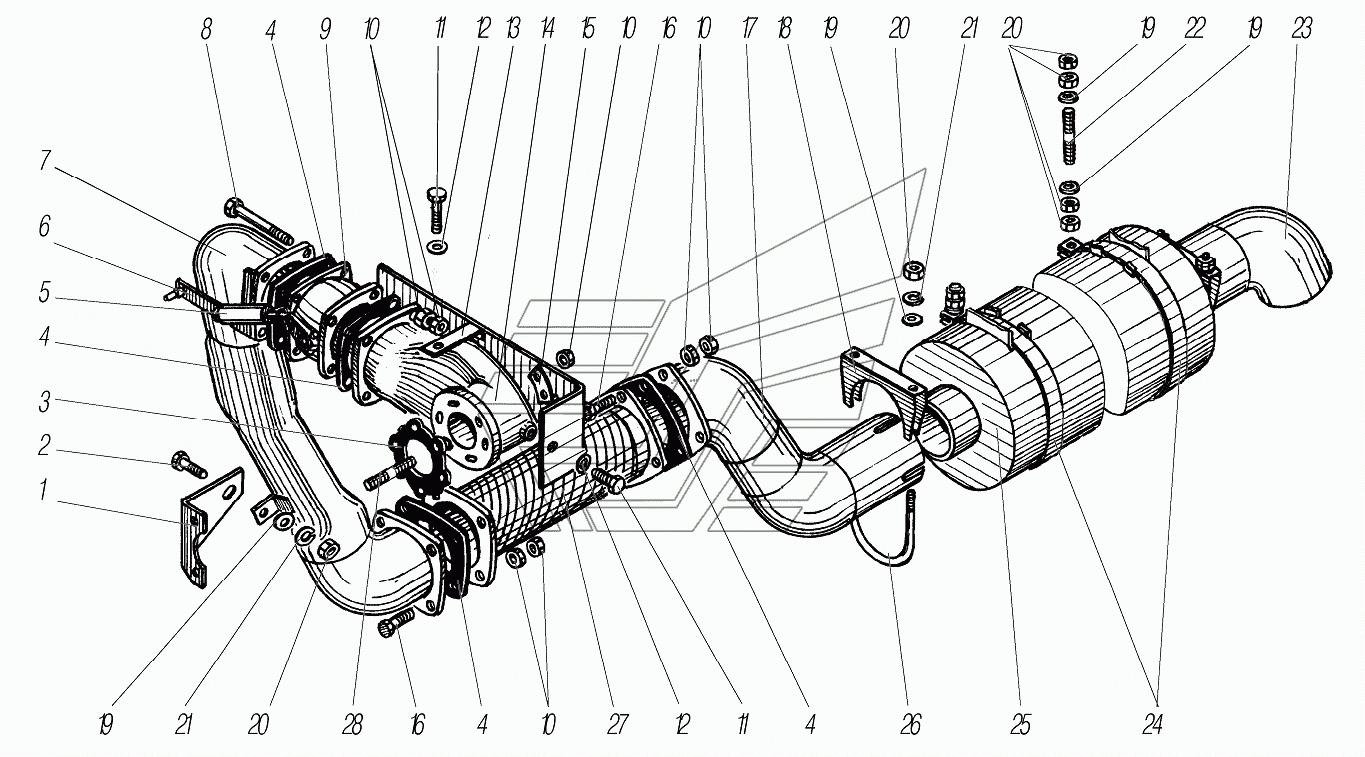 8 4 9 10 11 12 13 14 15 10 16 10 17 18 19 20 21 20 19 22 19 23

7
6
5
4
3
2
1

19 21 20 28 16 4 10 27 12 11 4 26 25 24