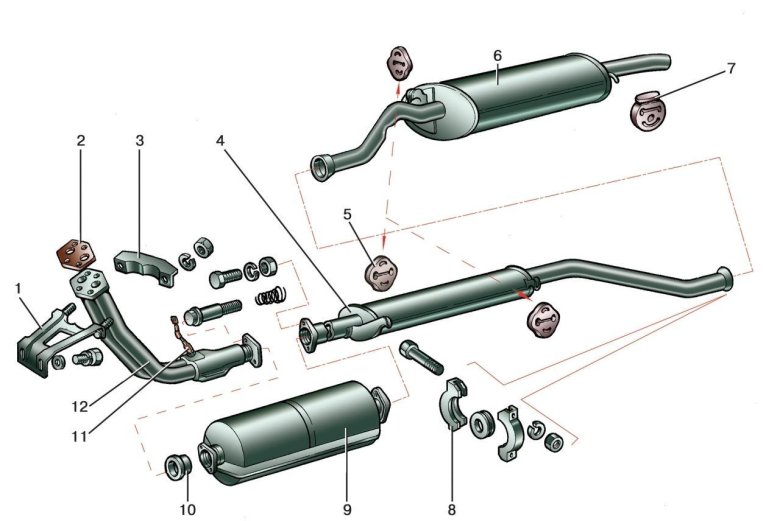 6
7
2
3
4
5
1
12
11
10
9
8