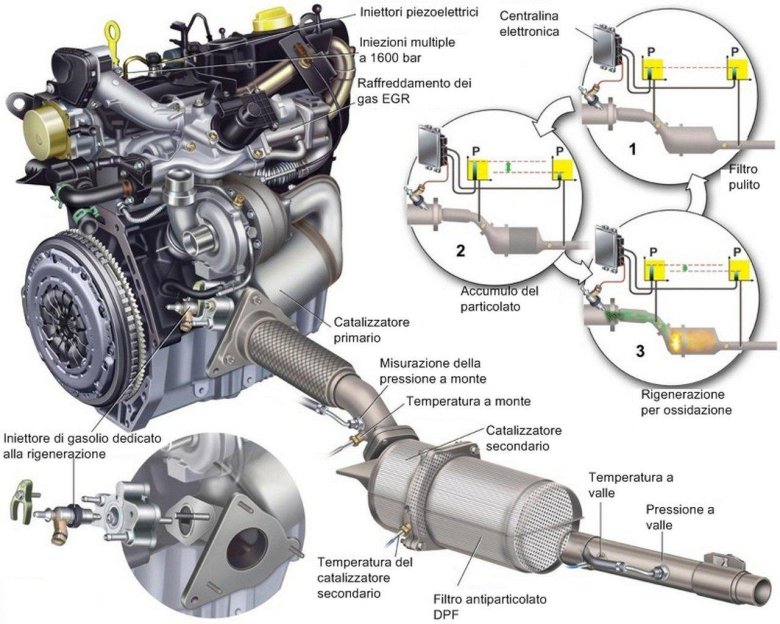 Iniettori piezoelettrici

Iniezioni multiple a 1600 bar

Raffreddamento dei gas EGR

Centralina elettronica

P

P

1

Filtro pulito

P

P

2

Accumulo del particolato

P

P

3

Rigenerazione per ossidazione

Catalizzatore primario

Misurazione della pressione a monte

Temperatura a monte

Catalizzatore secondario

Iniettore di gasolio dedicato alla rigenerazione

Temperatura a valle

Pressione a valle

Temperatura del catalizzatore secondario

Filtro antiparticolato DPF