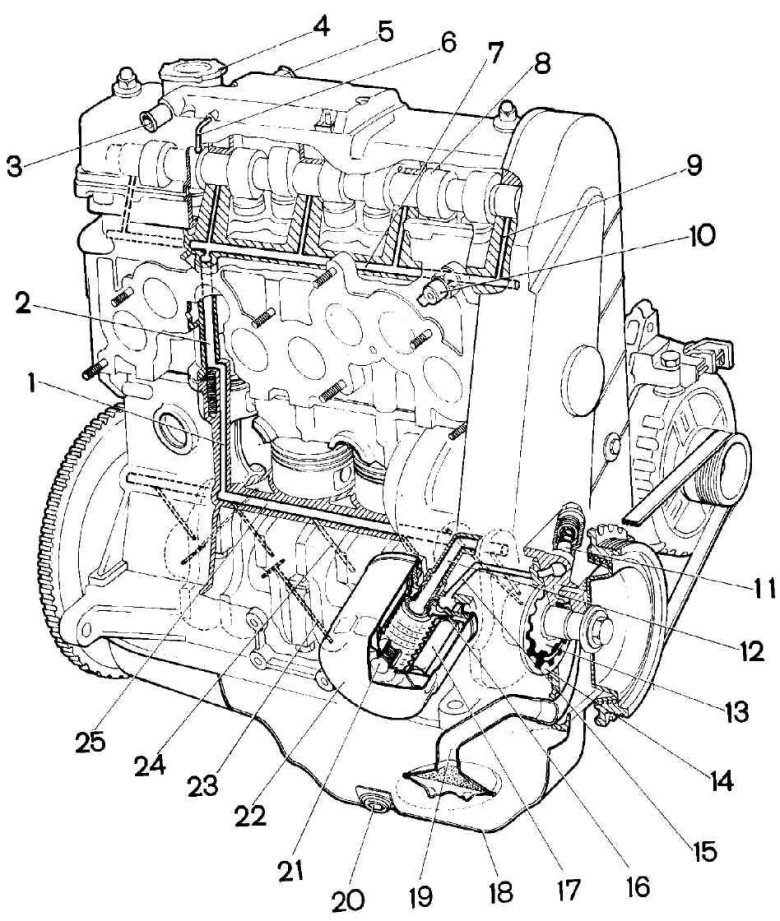 4
5
6
7
8
3
9
10
2
1
11
12
13
14
15
16
17
18
19
20
21
22
23
24
25