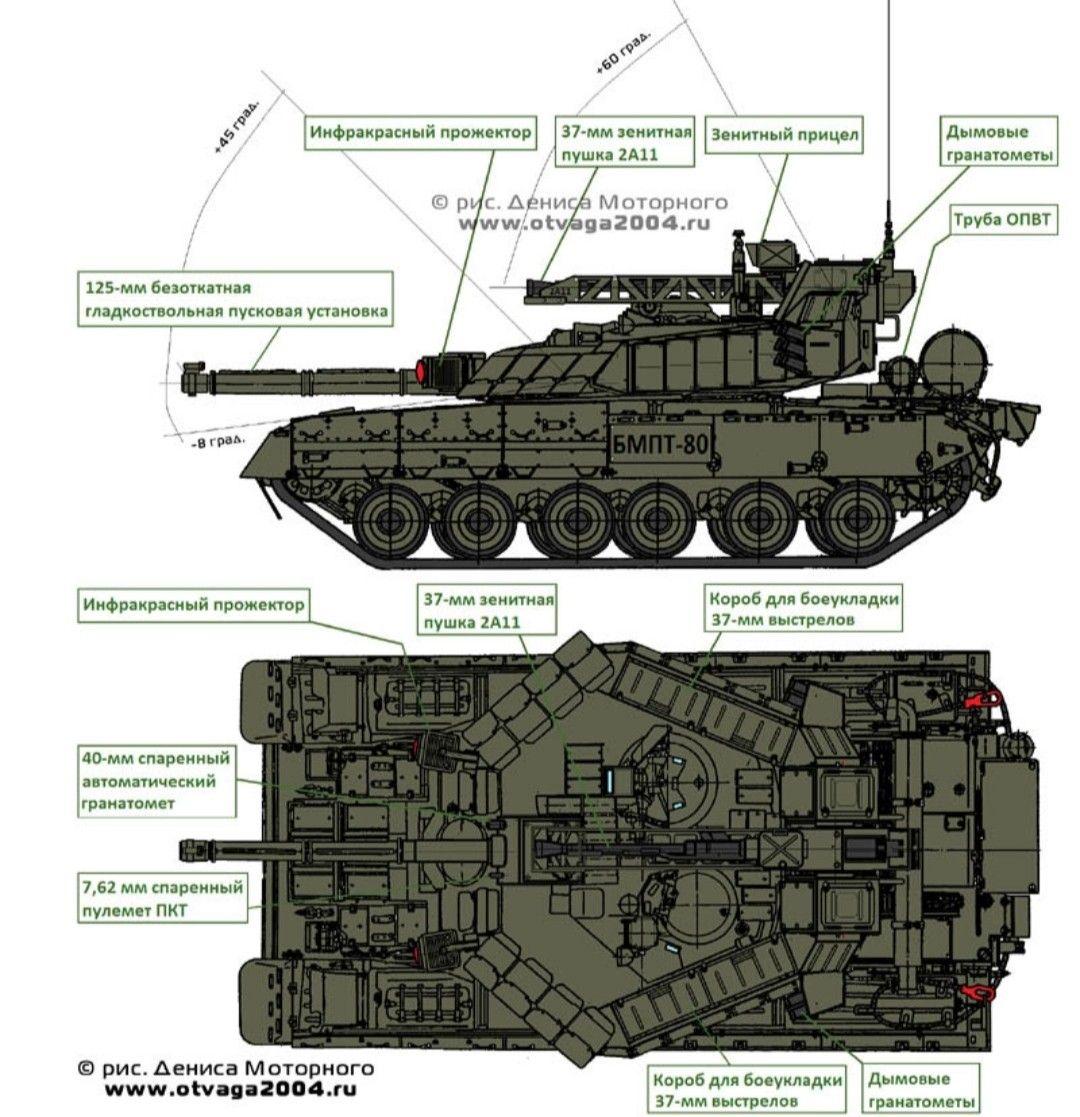 +45 град.

+60 град.

Инфракрасный прожектор

37-мм зенитная пушка 2А11

Зенитный прицел

Дымовые гранатометы

© рис. Дениса Моторного
www.otvaga2004.ru

Труба ОПВТ

125-мм безоткатная гладкоствольная пусковая установка

-8 град.

БМПТ-80

Инфракрасный прожектор

37-мм зенитная пушка 2А11

Короб для боеукладки 37-мм выстрелов

40-мм спаренный автоматический гранатомет

7,62 мм спаренный пулемет ПКТ

© рис. Дениса Моторного
www.otvaga2004.ru

Короб для боеукладки 37-мм выстрелов

Дымовые гранатометы