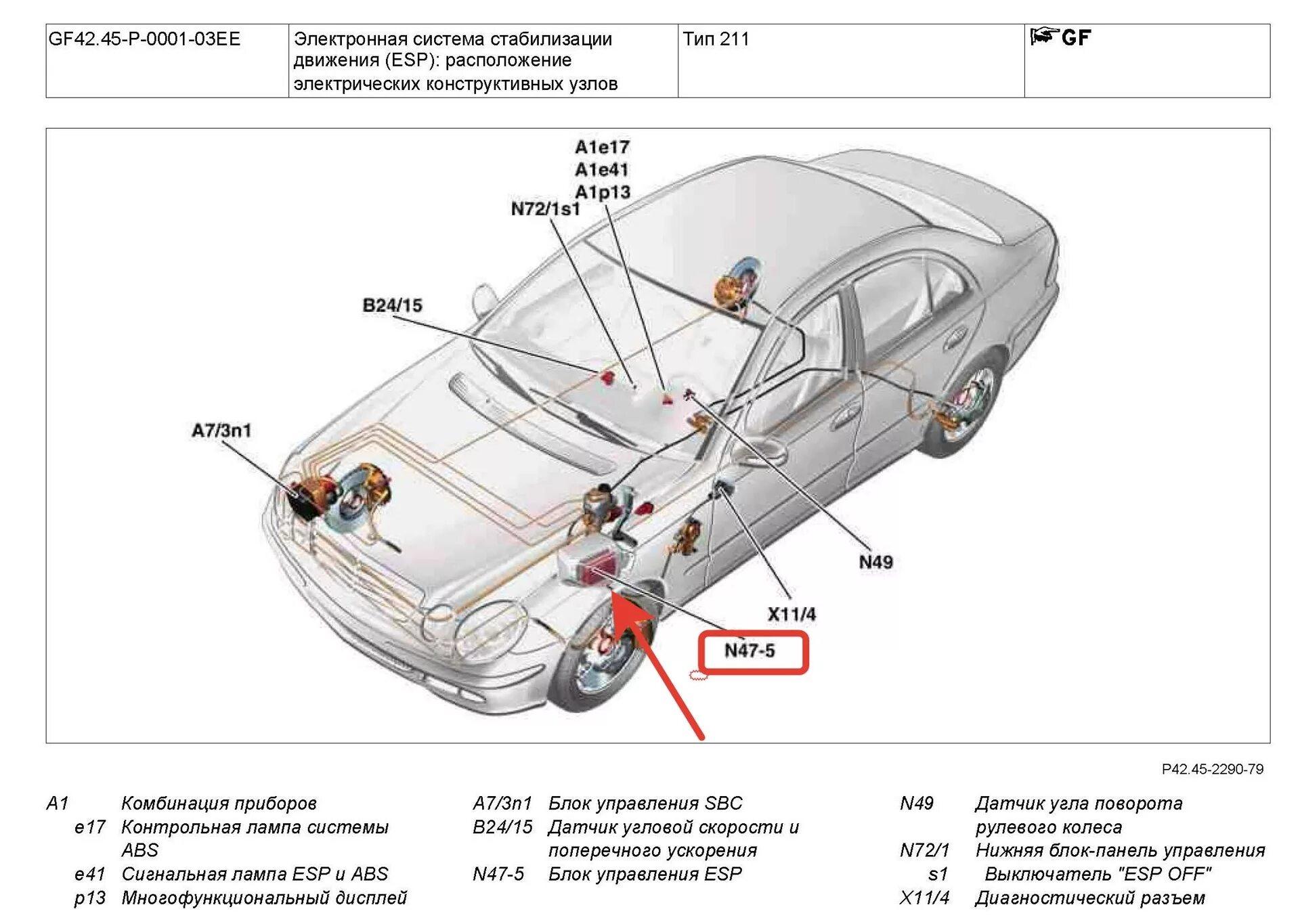 | GF42.45-P-0001-03EE | Электронная система стабилизации движения (ESP): расположение электрических конструктивных узлов | Тип 211 | GF |
|---|---|---|---|

A1e17
A1e41
A1p13
N72/1s1
B24/15
A7/3n1
N49
X11/4
N47-5

P42.45-2290-79

A1 Комбинация приборов
e17 Контрольная лампа системы ABS
e41 Сигнальная лампа ESP и ABS
p13 Многофункциональный дисплей

A7/3n1 Блок управления SBC
B24/15 Датчик угловой скорости и поперечного ускорения
N47-5 Блок управления ESP

N49 Датчик угла поворота рулевого колеса
N72/1 Нижняя блок-панель управления
s1 Выключатель "ESP OFF"
X11/4 Диагностический разъем