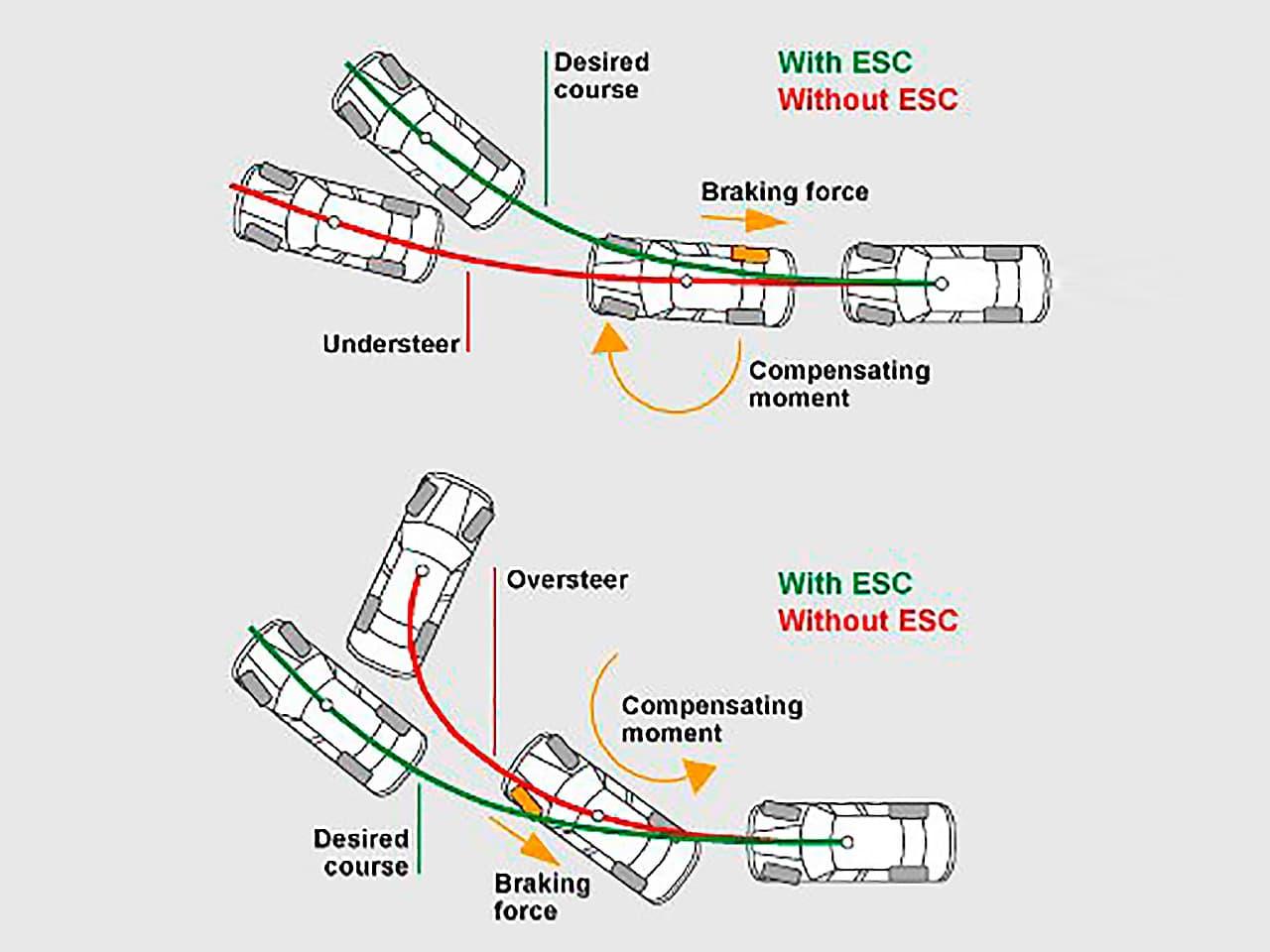 Desired course

With ESC
Without ESC

Braking force

Understeer

Compensating moment

Oversteer

With ESC
Without ESC

Compensating moment

Desired course

Braking force