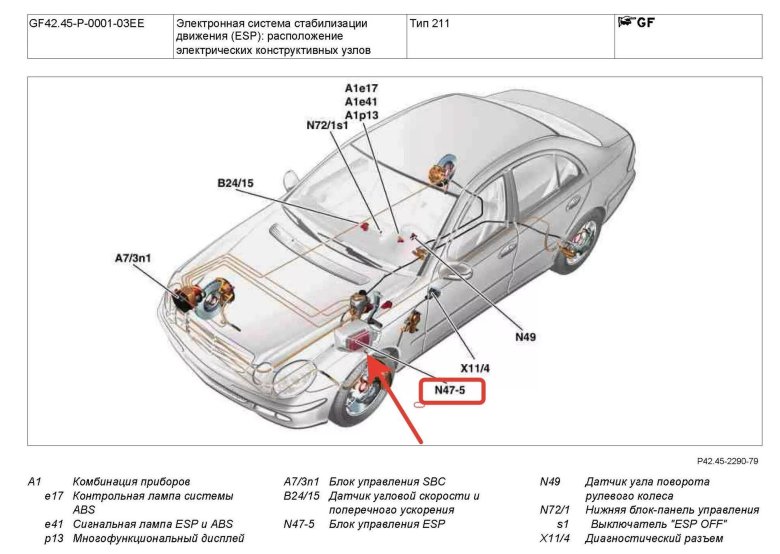 | GF42.45-P-0001-03EE | Электронная система стабилизации движения (ESP): расположение электрических конструктивных узлов | Тип 211 | GF |
|---|---|---|---|

A1e17
A1e41
A1p13
N72/1s1
B24/15
A7/3n1
N49
X11/4
N47-5

P42.45-2290-79

A1 Комбинация приборов
e17 Контрольная лампа системы ABS
e41 Сигнальная лампа ESP и ABS
p13 Многофункциональный дисплей

A7/3n1 Блок управления SBC
B24/15 Датчик угловой скорости и поперечного ускорения
N47-5 Блок управления ESP

N49 Датчик угла поворота рулевого колеса
N72/1 Нижняя блок-панель управления
s1 Выключатель "ESP OFF"
X11/4 Диагностический разъем