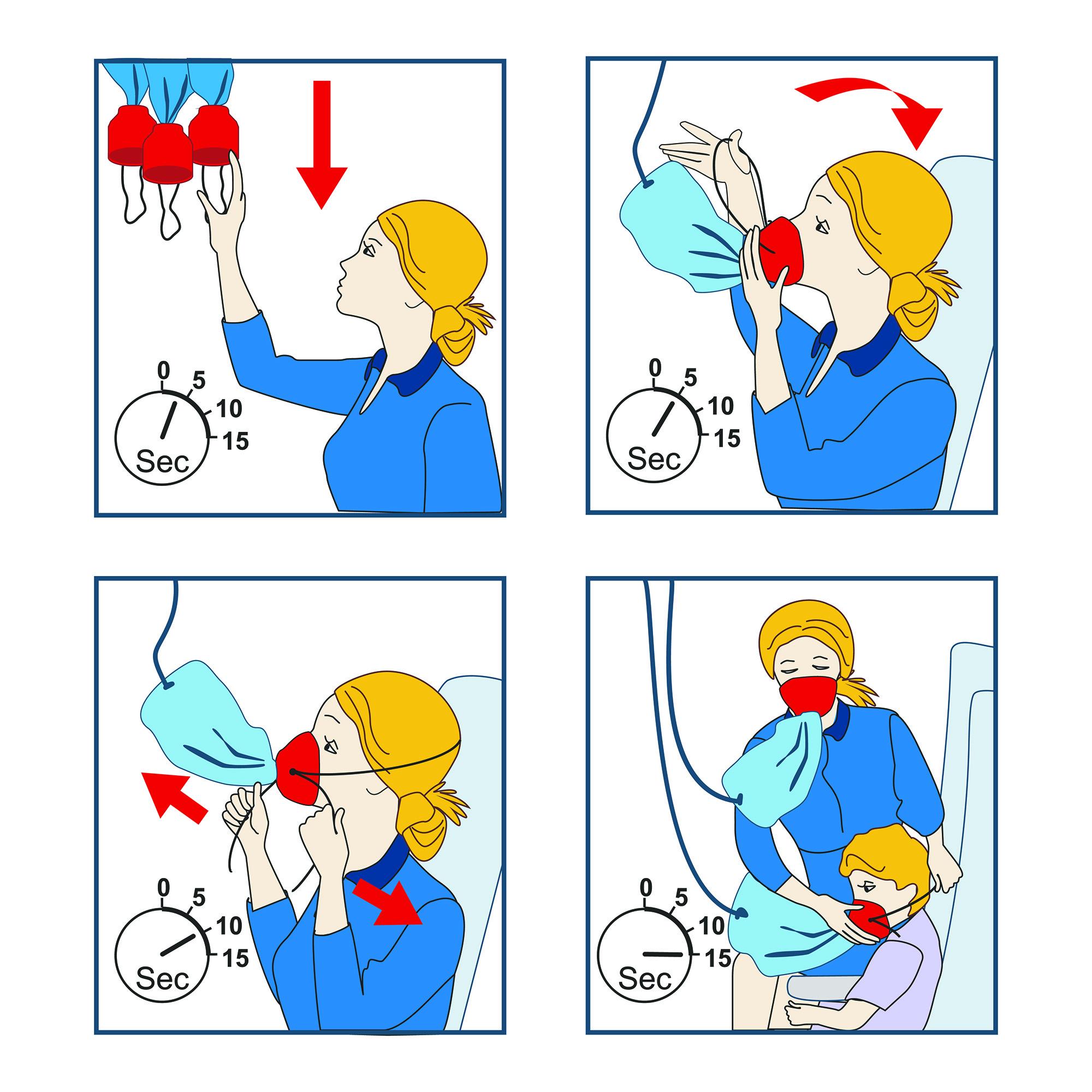 0
5
10
15
Sec

0
5
10
15
Sec

0
5
10
15
Sec

0
5
10
15
Sec