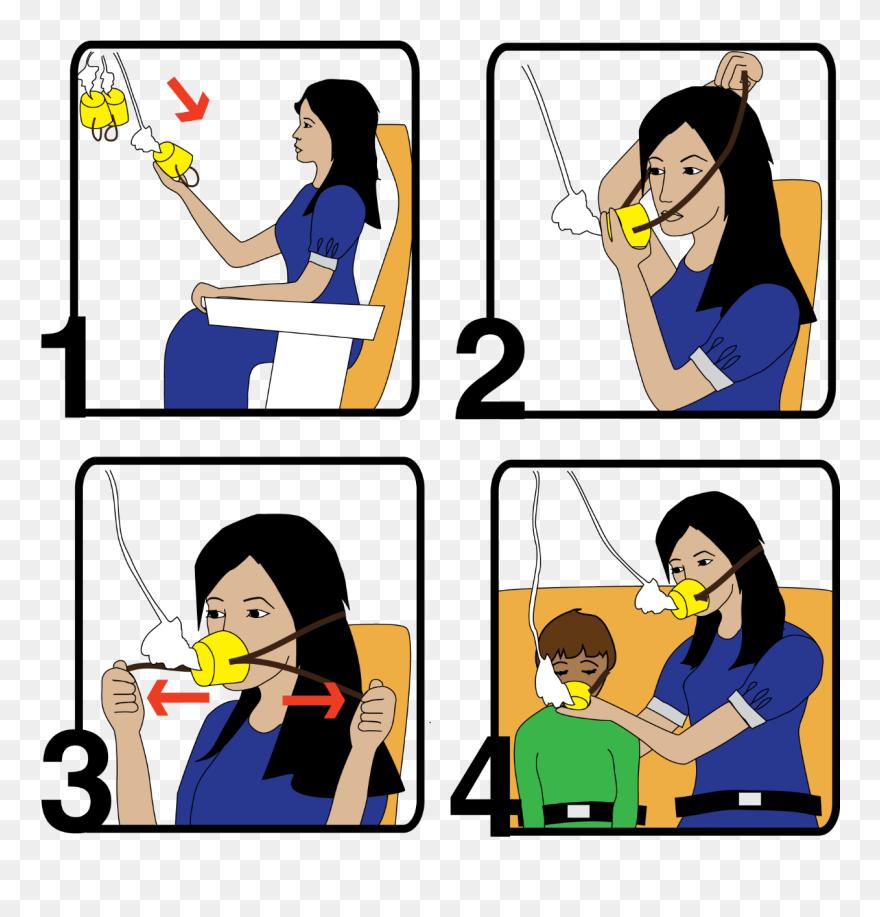 1
2
3
4