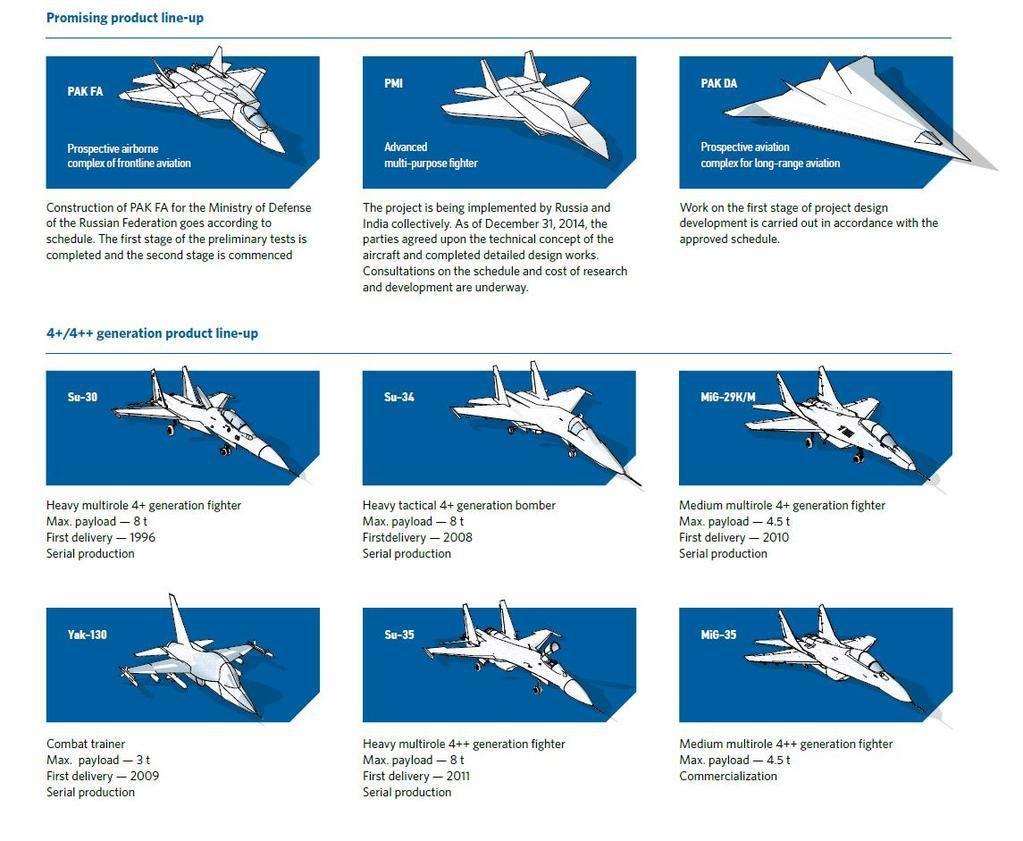 Promising product line-up

PAK FA

Prospective airborne complex of frontline aviation

Construction of PAK FA for the Ministry of Defense of the Russian Federation goes according to schedule. The first stage of the preliminary tests is completed and the second stage is commenced

PMI

Advanced multi-purpose fighter

The project is being implemented by Russia and India collectively. As of December 31, 2014, the parties agreed upon the technical concept of the aircraft and completed detailed design works. Consultations on the schedule and cost of research and development are underway.

PAK DA

Prospective aviation complex for long-range aviation

Work on the first stage of project design development is carried out in accordance with the approved schedule.

4+/4++ generation product line-up

Su-30

Heavy multirole 4+ generation fighter
Max. payload — 8 t
First delivery — 1996
Serial production

Su-34

Heavy tactical 4+ generation bomber
Max. payload — 8 t
Firstdelivery — 2008
Serial production

MiG-29K/M

Medium multirole 4+ generation fighter
Max. payload — 4.5 t
First delivery — 2010
Serial production

Yak-130

Combat trainer
Max. payload — 3 t
First delivery — 2009
Serial production

Su-35

Heavy multirole 4++ generation fighter
Max. payload — 8 t
First delivery — 2011
Serial production

MiG-35

Medium multirole 4++ generation fighter
Max. payload — 4.5 t
Commercialization