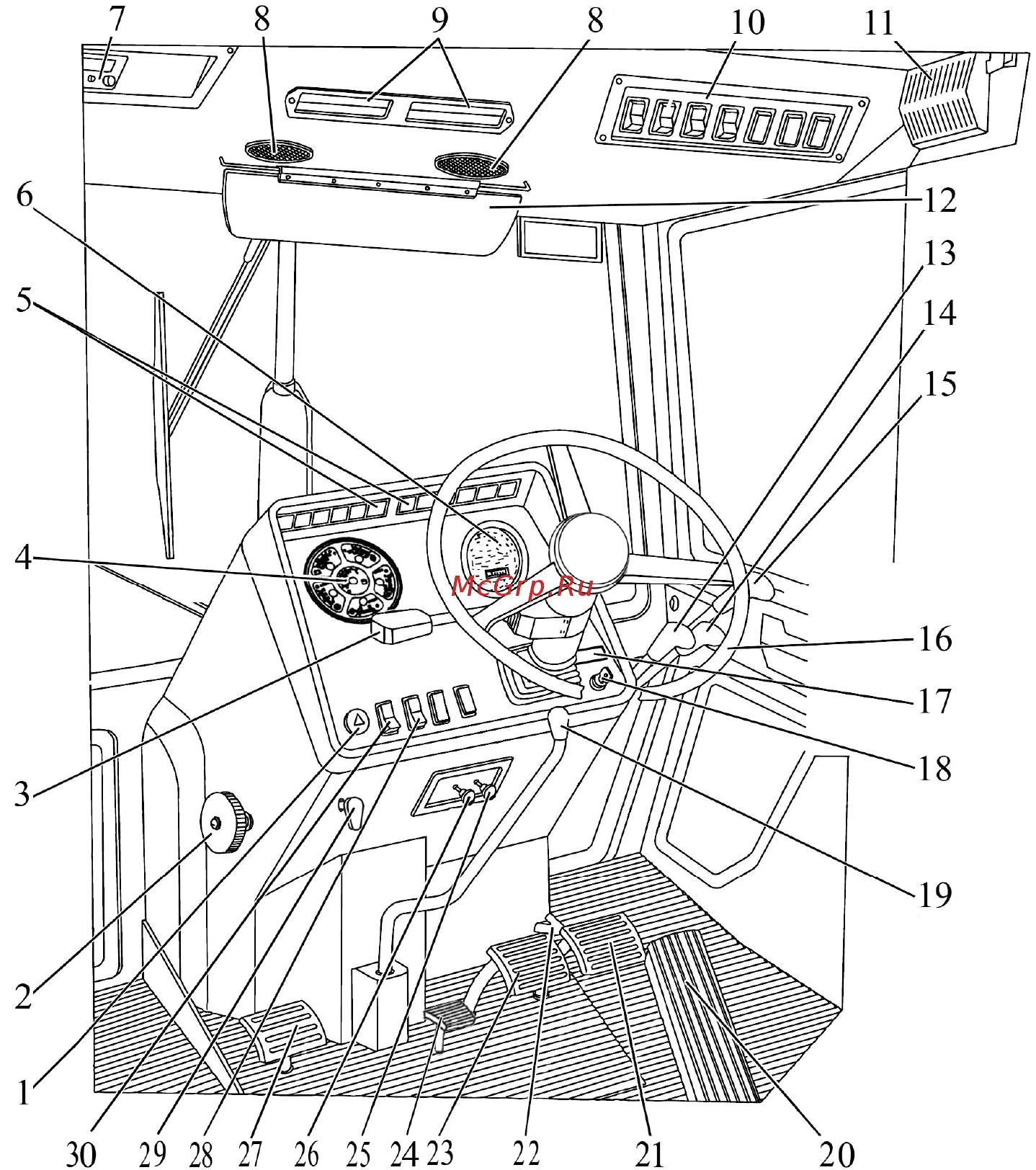 7 8 9 8 10 11
6
12
13
5
14
15
4
McGrp.Ru
16
17
3
18
19
2
1
30 29 28 27 26 25 24 23 22 21 20