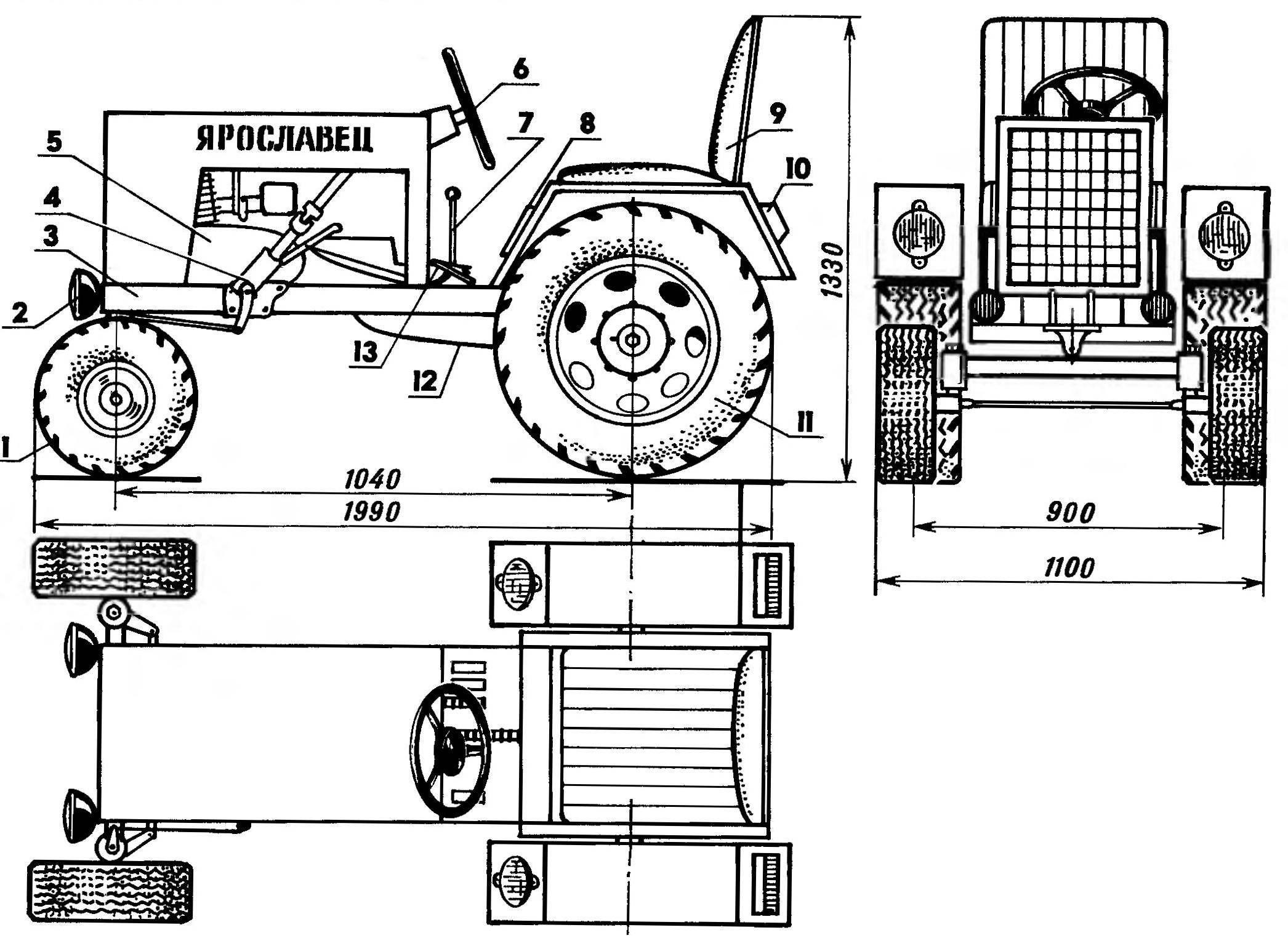 ЯРОСЛАВЕЦ
6
7
8
9
10
5
4
3
2
1
13
12
11
1330
1040
1990
900
1100