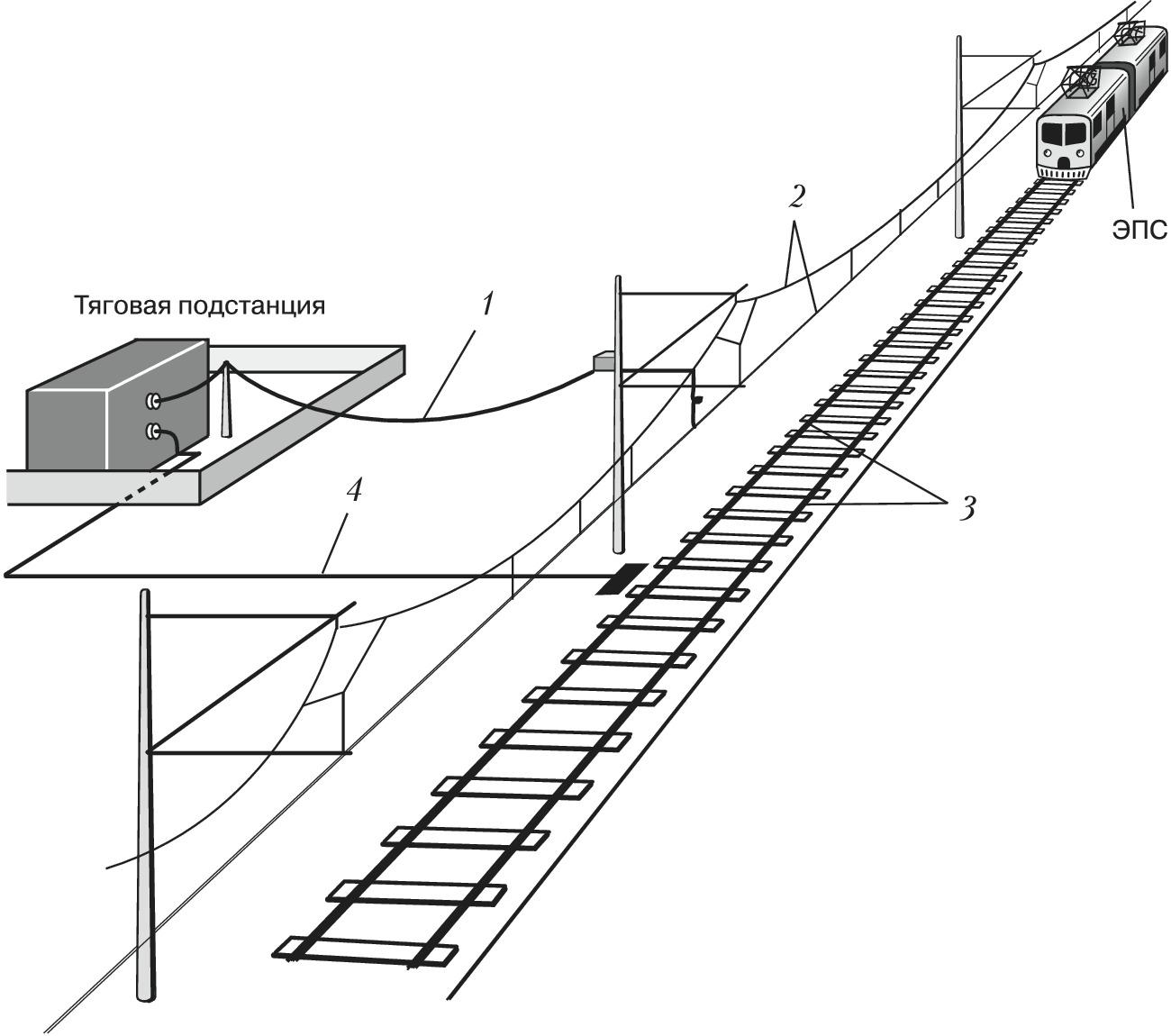 ЭПС

2

Тяговая подстанция

1

3

4