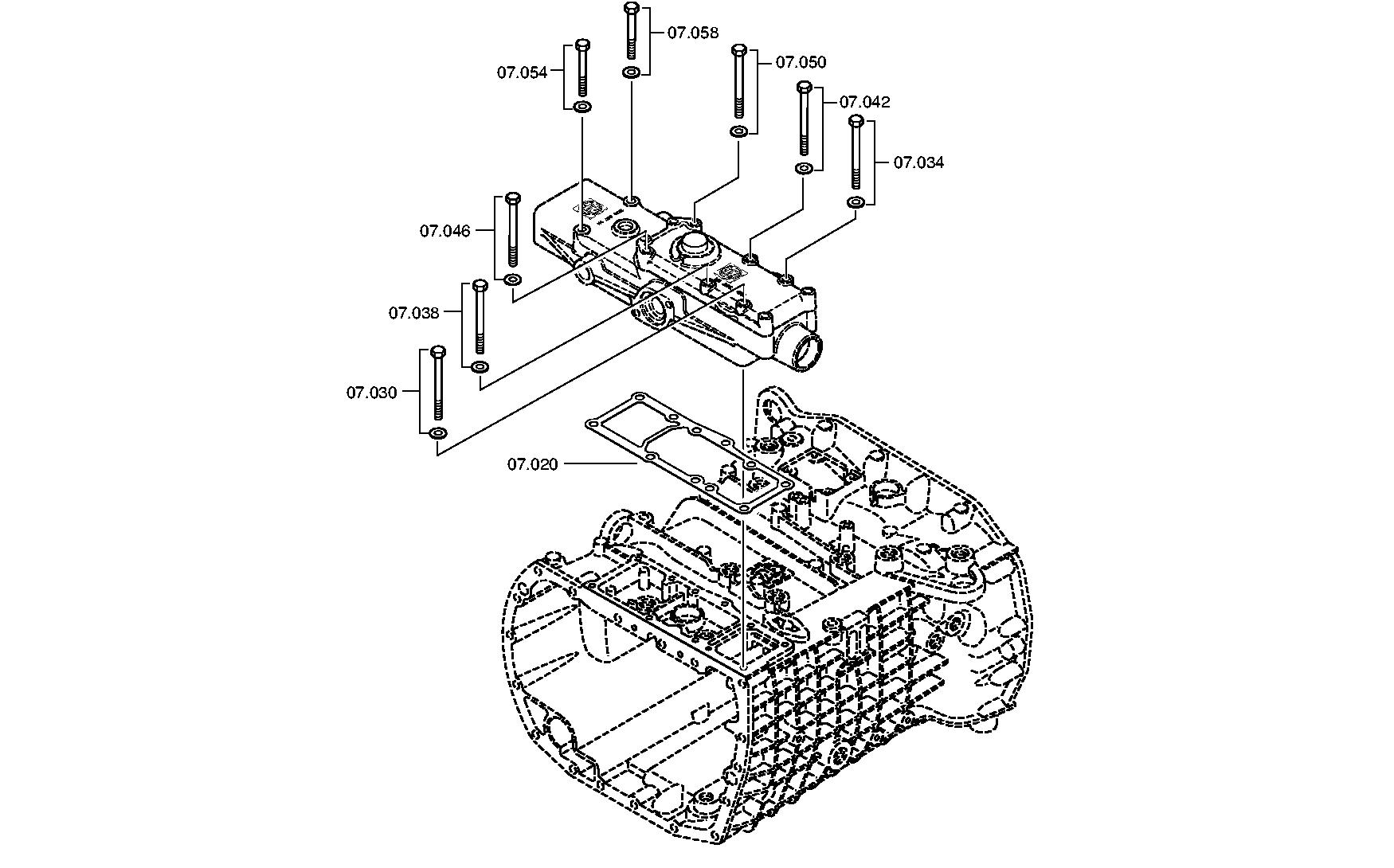 07.058
07.054
07.050
07.042
07.034
07.046
07.038
07.030
07.020